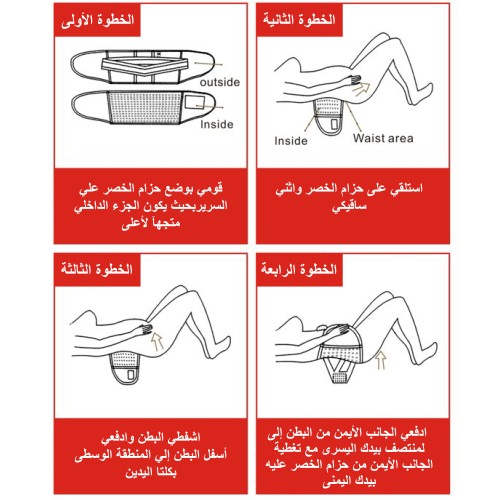 الخطوة الأولى

outside

Inside

قومي بوضع حزام الخصر علي السريربحيث يكون الجزء الداخلي متجهاً لأعلى

الخطوة الثانية

Inside

Waist area

استلقي على حزام الخصر واثني ساقيكي

الخطوة الثالثة

اشفطي البطن وادفعي أسفل البطن إلي المنطقة الوسطى بكلتا اليدين

الخطوة الرابعة

ادفعي الجانب الأيمن من البطن إلى لمنتصف بيدك اليسرى مع تغطية الجانب الأيمن من حزام الخصر عليه بيدك اليمنى