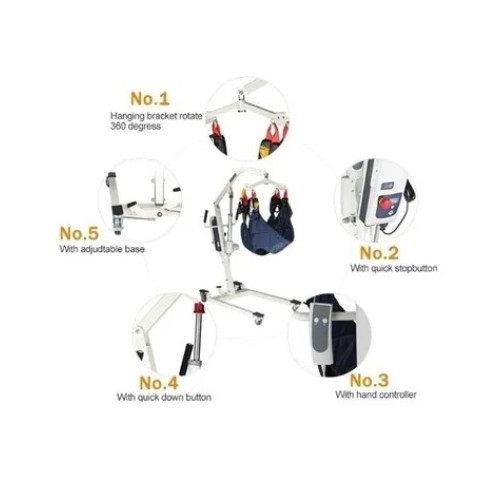 No.1
Hanging bracket rotate 360 degress

No.5
With adjudtable base

No.2
With quick stopbutton

No.4
With quick down button

No.3
With hand controller